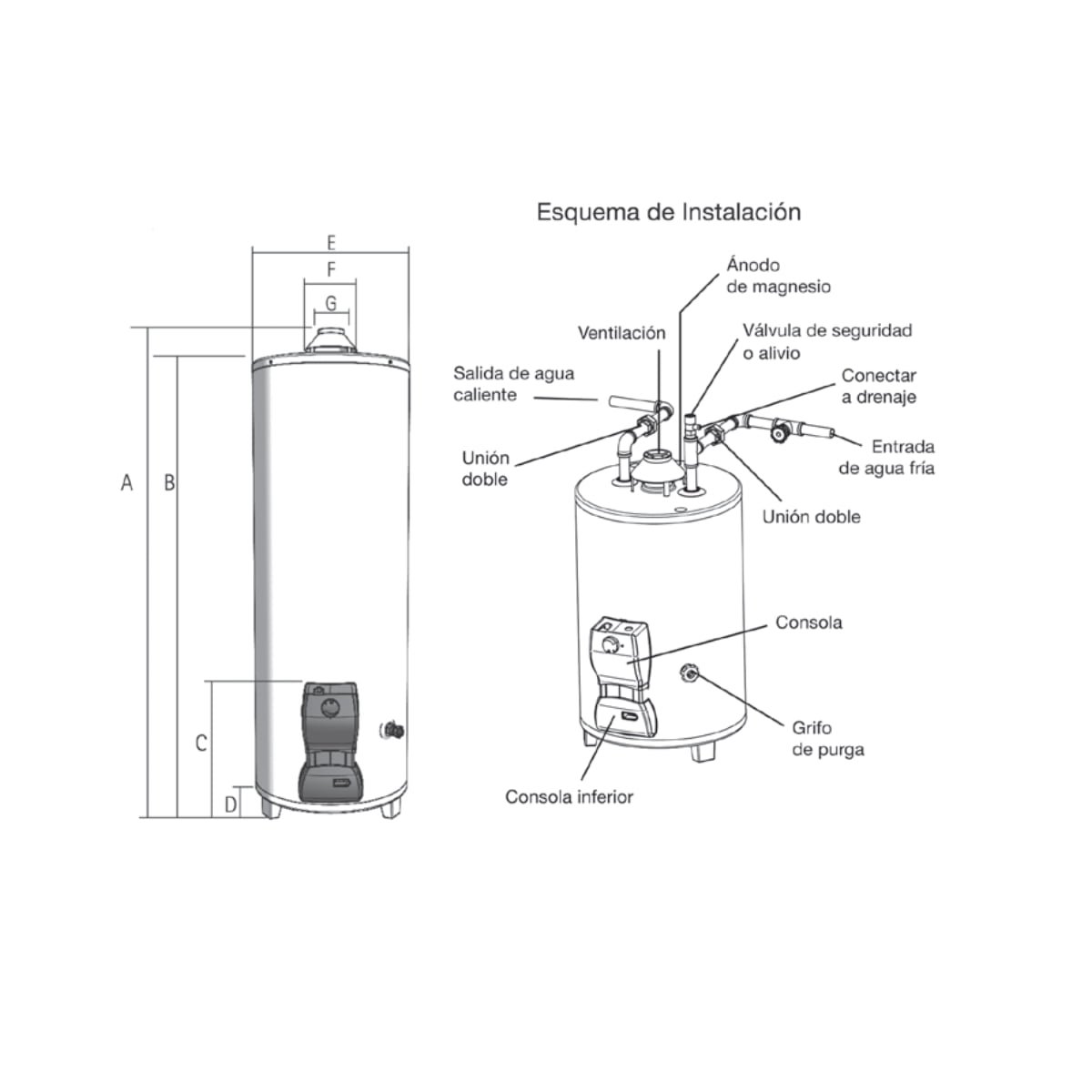 E
F
G
A
B
C
D

Esquema de Instalación

Ánodo de magnesio

Ventilación

Válvula de seguridad o alivio

Salida de agua caliente

Conectar a drenaje

Unión doble

Entrada de agua fría

Unión doble

Consola

Grifo de purga

Consola inferior